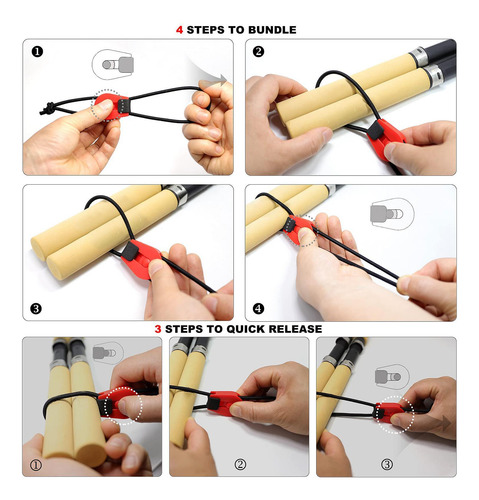 4 STEPS TO BUNDLE

❶

❷

❸

❹

3 STEPS TO QUICK RELEASE

①

②

③