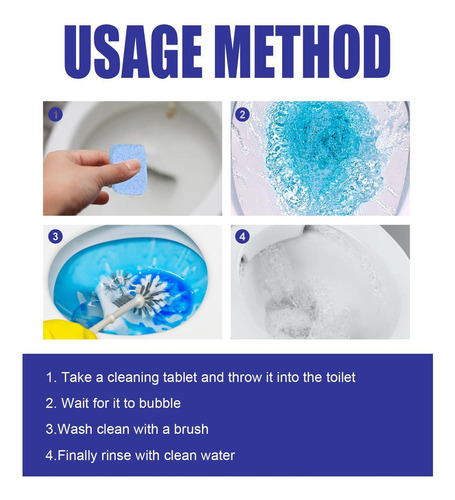 USAGE METHOD

1

2

3

4

1. Take a cleaning tablet and throw it into the toilet

2. Wait for it to bubble

3.Wash clean with a brush

4.Finally rinse with clean water