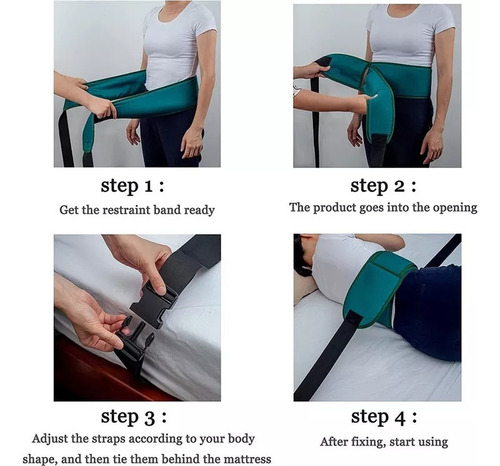 step 1 :
Get the restraint band ready

step 2 :
The product goes into the opening

step 3 :
Adjust the straps according to your body shape, and then tie them behind the mattress

step 4 :
After fixing, start using