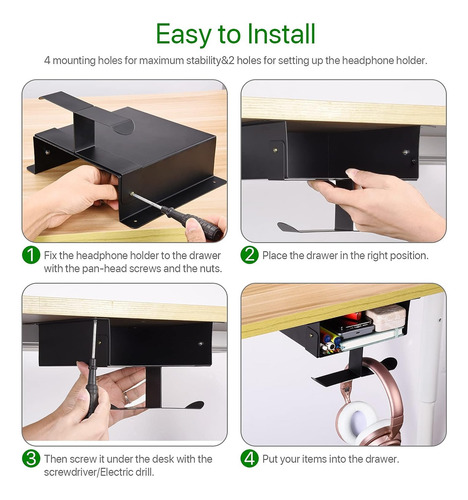 Easy to Install

4 mounting holes for maximum stability&2 holes for setting up the headphone holder.

1 Fix the headphone holder to the drawer with the pan-head screws and the nuts.

2 Place the drawer in the right position.

3 Then screw it under the desk with the screwdriver/Electric drill.

4 Put your items into the drawer.