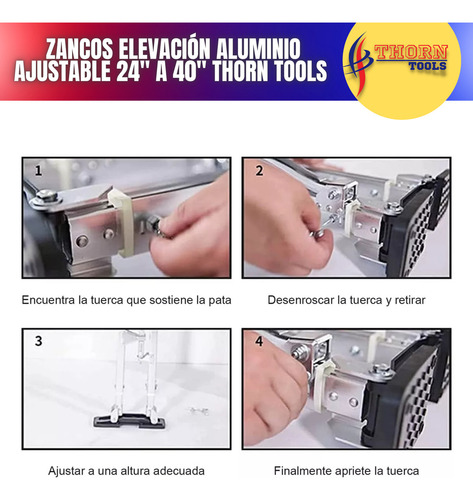 ZANCOS ELEVACIÓN ALUMINIO AJUSTABLE 24" A 40" THORN TOOLS

THORN TOOLS

1

Encuentra la tuerca que sostiene la pata

2

Desenroscar la tuerca y retirar

3

Ajustar a una altura adecuada

4

Finalmente apriete la tuerca