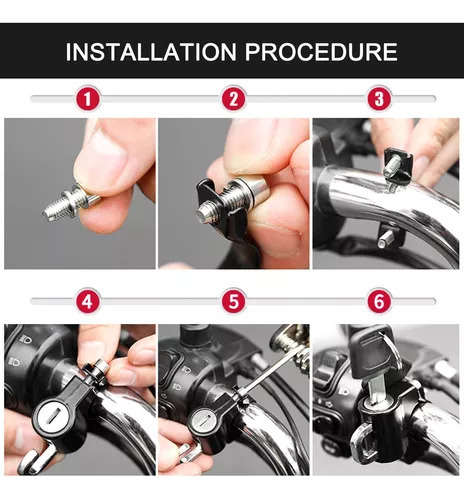 INSTALLATION PROCEDURE

1

2

3

4

5

6