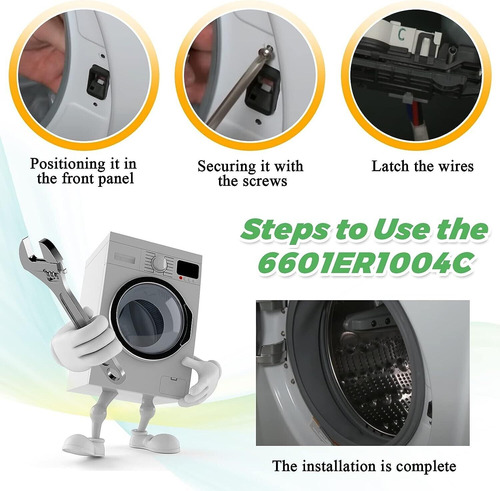 C

Positioning it in the front panel

Securing it with the screws

Latch the wires

Steps to Use the 6601ER1004C

The installation is complete