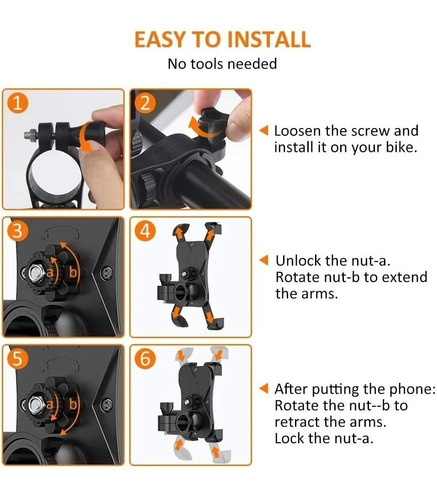 EASY TO INSTALL
No tools needed

1

2

Loosen the screw and install it on your bike.

3
a
b

4

Unlock the nut-a.
Rotate nut-b to extend the arms.

5
a
b

6

After putting the phone:
Rotate the nut--b to retract the arms.
Lock the nut-a.