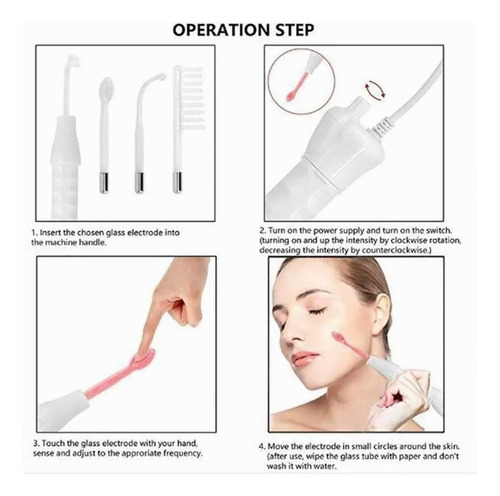 OPERATION STEP

1. Insert the chosen glass electrode into the machine handle.

2. Turn on the power supply and turn on the switch. (turning on and up the intensity by clockwise rotation, decreasing the intensity by counterclockwise.)

3. Touch the glass electrode with your hand, sense and adjust to the approriate frequency.

4. Move the electrode in small circles around the skin. (after use, wipe the glass tube with paper and don't wash it with water.