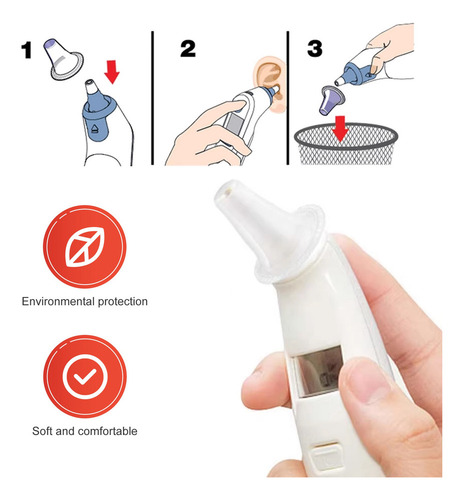 1

2

3

Environmental protection

Soft and comfortable