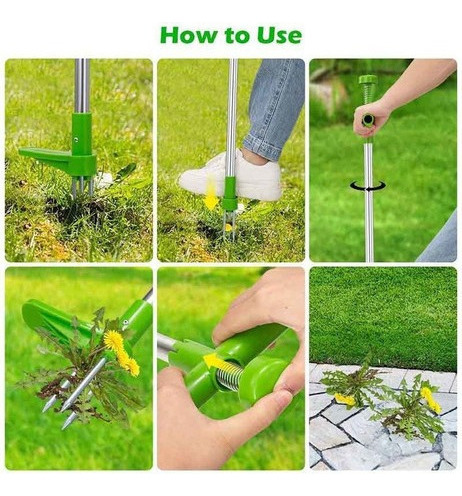 How to Use