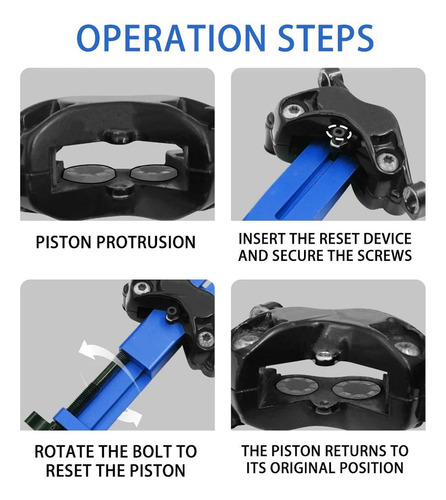 OPERATION STEPS

PISTON PROTRUSION

INSERT THE RESET DEVICE AND SECURE THE SCREWS

ROTATE THE BOLT TO RESET THE PISTON

THE PISTON RETURNS TO ITS ORIGINAL POSITION