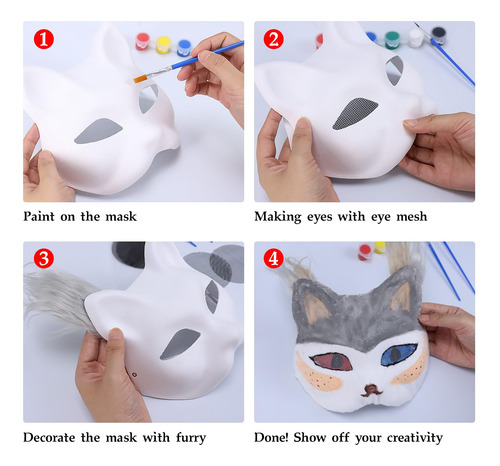 1

Paint on the mask

2

Making eyes with eye mesh

3

Decorate the mask with furry

4

Done! Show off your creativity