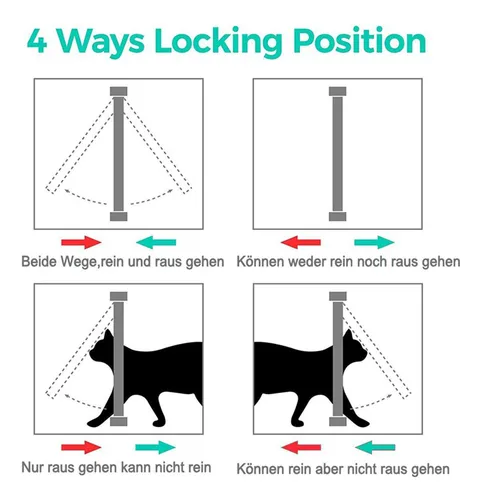 4 Ways Locking Position

Beide Wege,rein und raus gehen

Können weder rein noch raus gehen

Nur raus gehen kann nicht rein

Können rein aber nicht raus gehen