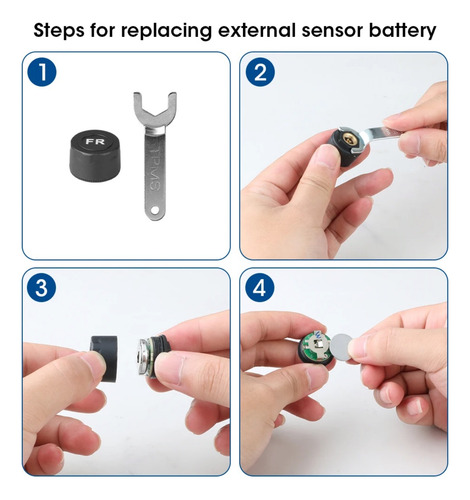 Steps for replacing external sensor battery

1

FR

TPMS

2

3

4