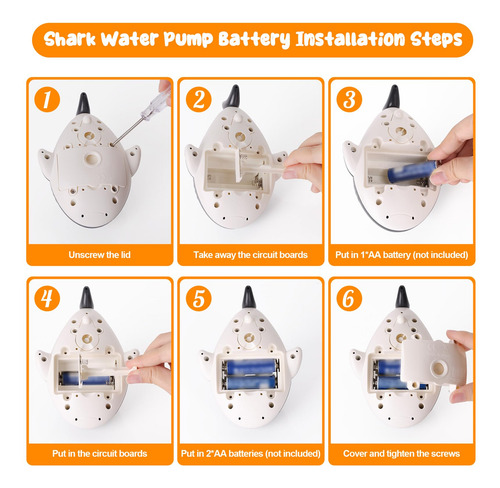 Shark Water Pump Battery Installation Steps

1

Unscrew the lid

2

Take away the circuit boards

3

Put in 1*AA battery (not included)

4

Put in the circuit boards

5

Put in 2*AA batteries (not included)

6

Cover and tighten the screws