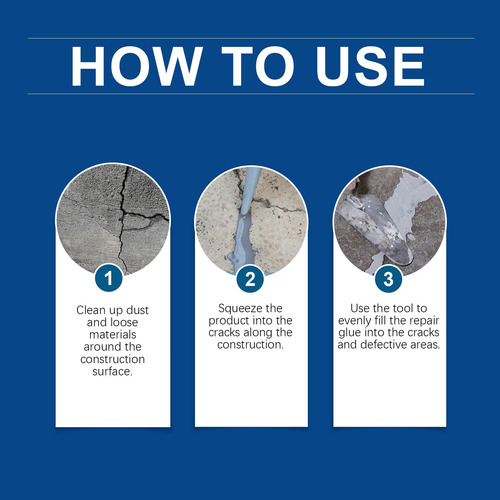 HOW TO USE

1

Clean up dust and loose materials around the construction surface.

2

Squeeze the product into the cracks along the construction.

3

Use the tool to evenly fill the repair glue into the cracks and defective areas.