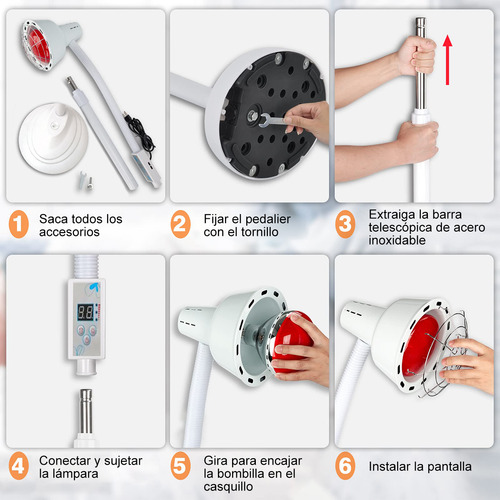 1 Saca todos los accesorios

2 Fijar el pedalier con el tornillo

3 Extraiga la barra telescópica de acero inoxidable

88

4 Conectar y sujetar la lámpara

5 Gira para encajar la bombilla en el casquillo

6 Instalar la pantalla