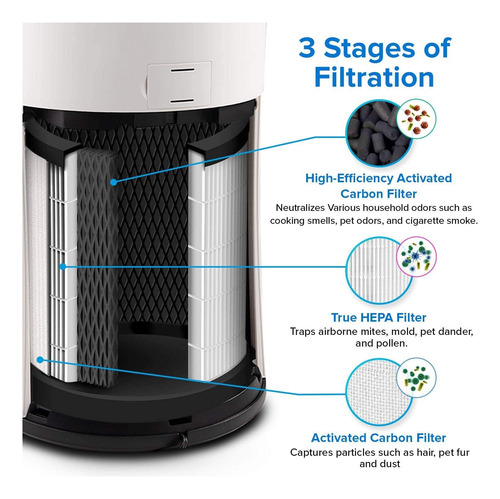 3 Stages of Filtration

High-Efficiency Activated Carbon Filter
Neutralizes Various household odors such as cooking smells, pet odors, and cigarette smoke.

True HEPA Filter
Traps airborne mites, mold, pet dander, and pollen.

Activated Carbon Filter
Captures particles such as hair, pet fur and dust