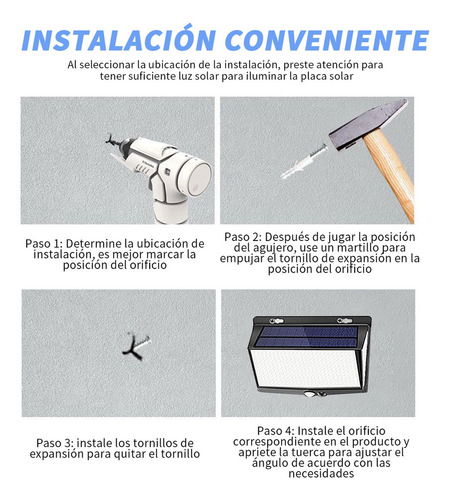 INSTALACIÓN CONVENIENTE

Al seleccionar la ubicación de la instalación, preste atención para tener suficiente luz solar para iluminar la placa solar

Paso 1: Determine la ubicación de instalación, es mejor marcar la posición del orificio

Paso 2: Después de jugar la posición del agujero, use un martillo para empujar el tornillo de expansión en la posición del orificio

Paso 3: instale los tornillos de expansión para quitar el tornillo

Paso 4: Instale el orificio correspondiente en el producto y apriete la tuerca para ajustar el ángulo de acuerdo con las necesidades