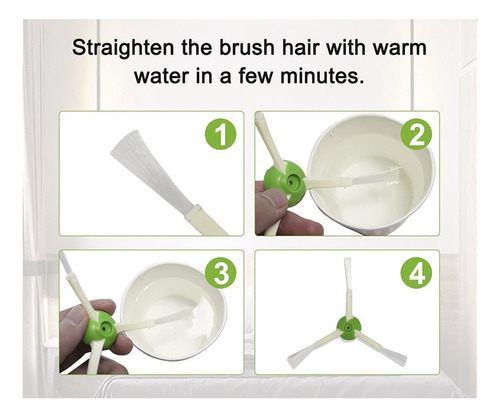 Straighten the brush hair with warm water in a few minutes.

1

2

3

4