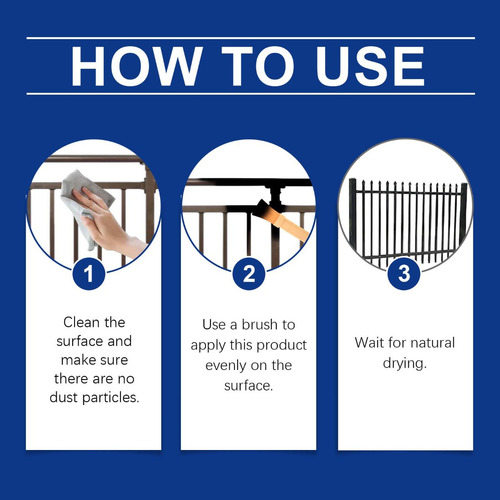 HOW TO USE

1

Clean the surface and make sure there are no dust particles.

2

Use a brush to apply this product evenly on the surface.

3

Wait for natural drying.