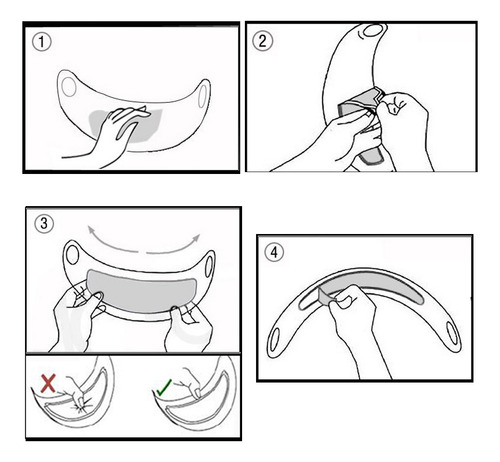 1

2

3

4