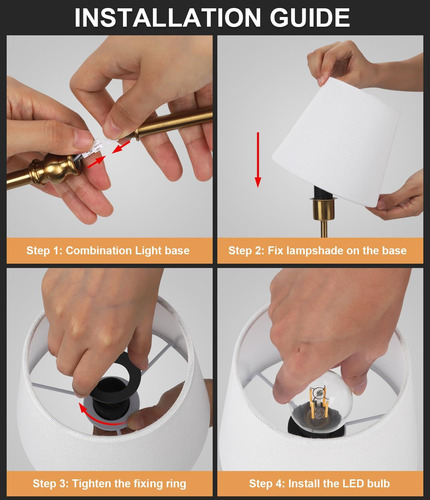 INSTALLATION GUIDE

Step 1: Combination Light base

Step 2: Fix lampshade on the base

Step 3: Tighten the fixing ring

Step 4: Install the LED bulb