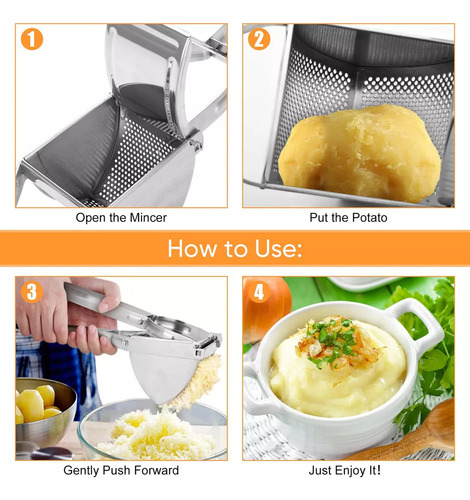 1

Open the Mincer

2

Put the Potato

How to Use:

3

Gently Push Forward

4

Just Enjoy It!