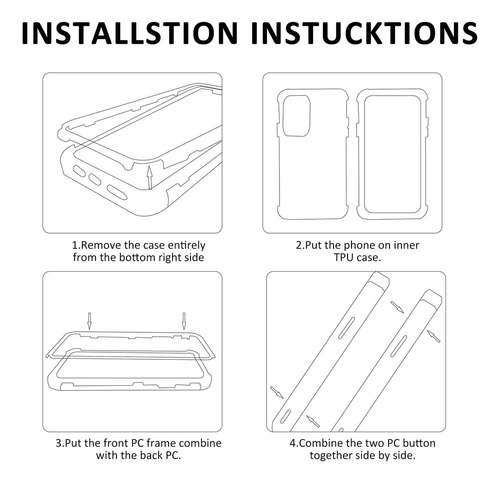 INSTALLSTION INSTUCKTIONS

1.Remove the case entirely from the bottom right side

2.Put the phone on inner TPU case.

3.Put the front PC frame combine with the back PC.

4.Combine the two PC button together side by side.