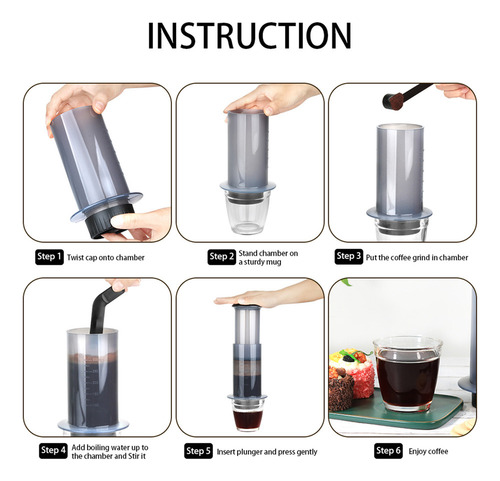 INSTRUCTION

Step 1 Twist cap onto chamber

Step 2 Stand chamber on a sturdy mug

Step 3 Put the coffee grind in chamber

Step 4 Add boiling water up to the chamber and Stir it

Step 5 Insert plunger and press gently

Step 6 Enjoy coffee