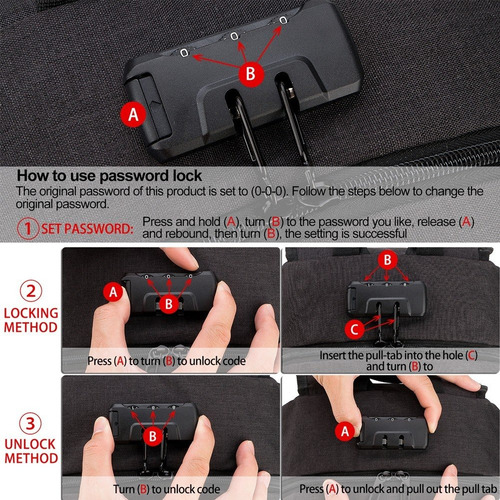 B

A

How to use password lock
The original password of this product is set to (0-0-0). Follow the steps below to change the original password.

1 SET PASSWORD: Press and hold (A), turn (B) to the password you like, release (A) and rebound, then turn (B), the setting is successful

2 LOCKING METHOD

A

B

Press (A) to turn (B) to unlock code

B

C

Insert the pull-tab into the hole (C) and turn (B) to

3 UNLOCK METHOD

B

Turn (B) to unlock code

A

Press (A) to unlock and pull out the pull tab