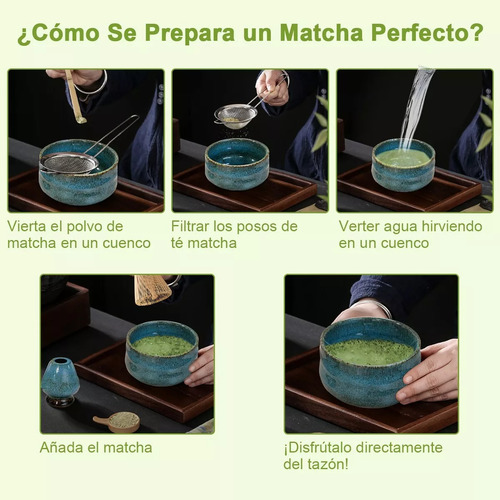 ¿Cómo Se Prepara un Matcha Perfecto?

Vierta el polvo de matcha en un cuenco

Filtrar los posos de té matcha

Verter agua hirviendo en un cuenco

Añada el matcha

¡Disfrútalo directamente del tazón!