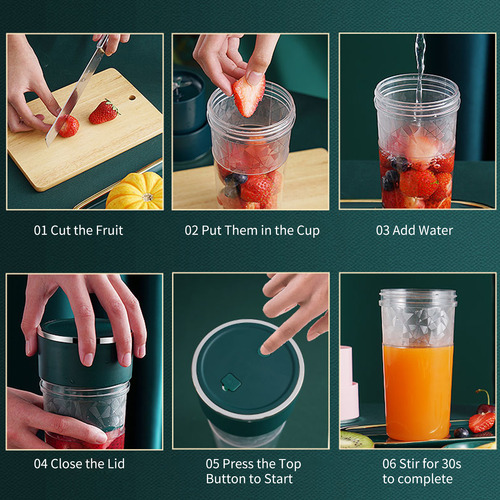 01 Cut the Fruit

02 Put Them in the Cup

03 Add Water

04 Close the Lid

05 Press the Top Button to Start

06 Stir for 30s to complete