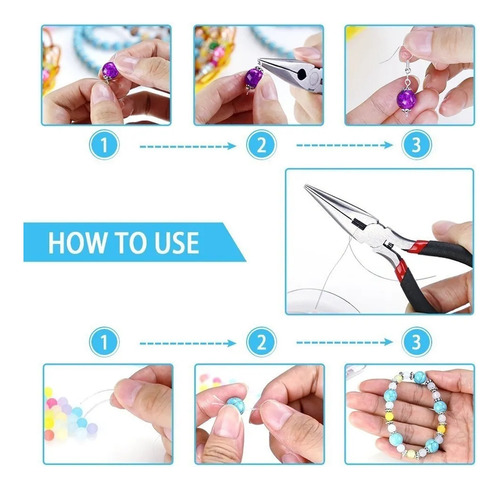 1

2

3

HOW TO USE

1

2

3