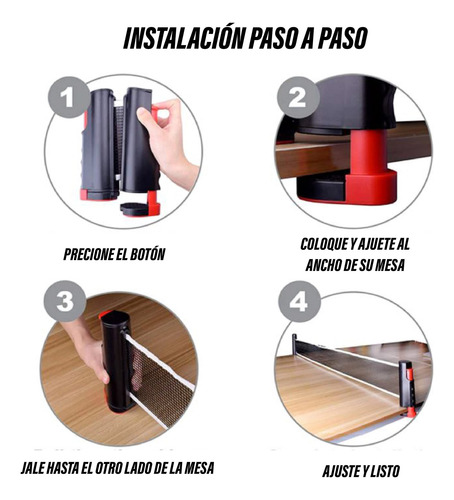 INSTALACIÓN PASO A PASO

1

PRECIONE EL BOTÓN

2

COLOQUE Y AJUETE AL ANCHO DE SU MESA

3

JALE HASTA EL OTRO LADO DE LA MESA

4

AJUSTE Y LISTO