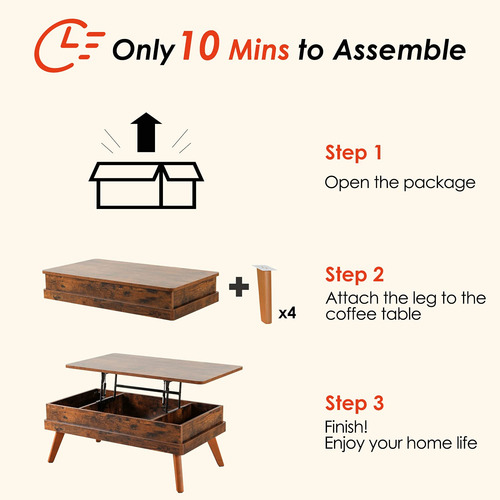 Only 10 Mins to Assemble

Step 1
Open the package

x4

Step 2
Attach the leg to the coffee table

Step 3
Finish!
Enjoy your home life