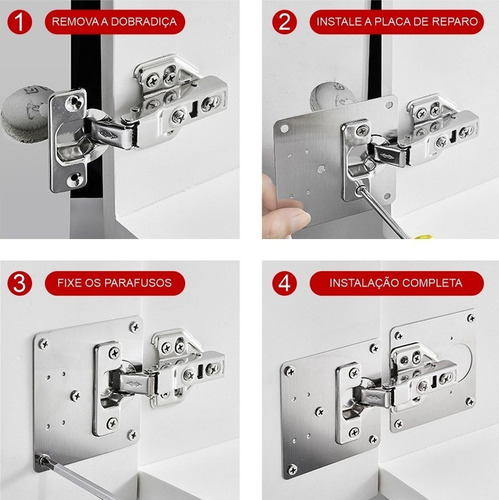 1 REMOVA A DOBRADIÇA

2 INSTALE A PLACA DE REPARO

3 FIXE OS PARAFUSOS

4 INSTALAÇÃO COMPLETA