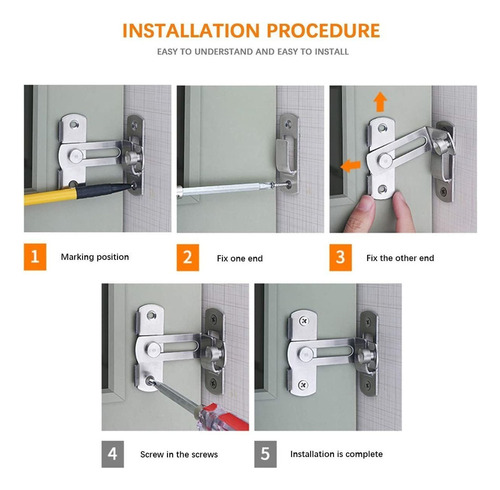 INSTALLATION PROCEDURE

EASY TO UNDERSTAND AND EASY TO INSTALL

1 Marking position

2 Fix one end

3 Fix the other end

4 Screw in the screws

5 Installation is complete