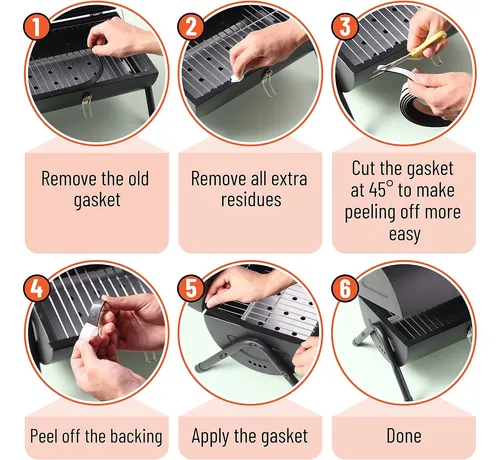 1

Remove the old gasket

2

Remove all extra residues

3

Cut the gasket at 45° to make peeling off more easy

4

Peel off the backing

5

Apply the gasket

6

Done