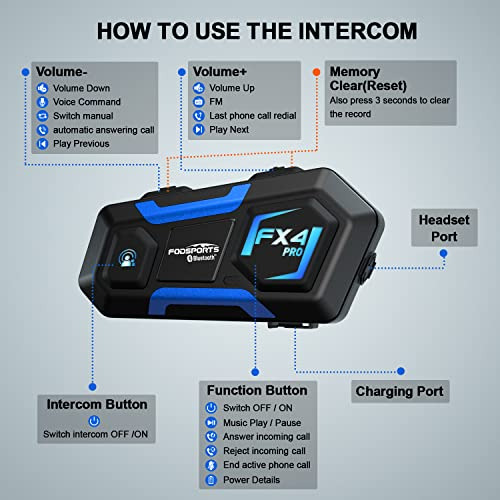 HOW TO USE THE INTERCOM

Volume-
Volume Down
Voice Command
Switch manual
automatic answering call
Play Previous

Volume+
Volume Up
FM
Last phone call redial
Play Next

Memory Clear(Reset)
Also press 3 seconds to clear the record

FODSPORTS
Bluetooth
FX4 PRO

Headset Port

Intercom Button
Switch intercom OFF /ON

Function Button
Switch OFF / ON
Music Play / Pause
Answer incoming call
Reject incoming call
End active phone call
Power Details

Charging Port