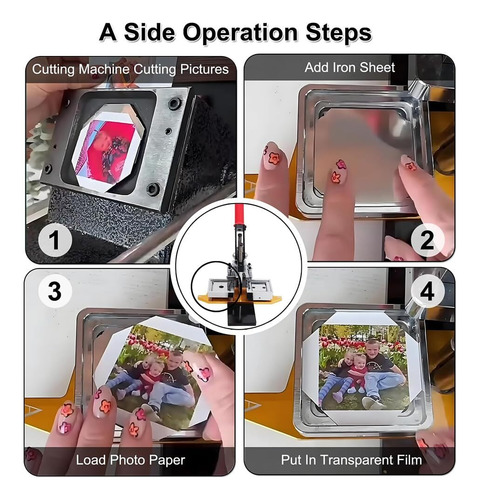 A Side Operation Steps

Cutting Machine Cutting Pictures

1

Add Iron Sheet

2

3

Load Photo Paper

4

Put In Transparent Film