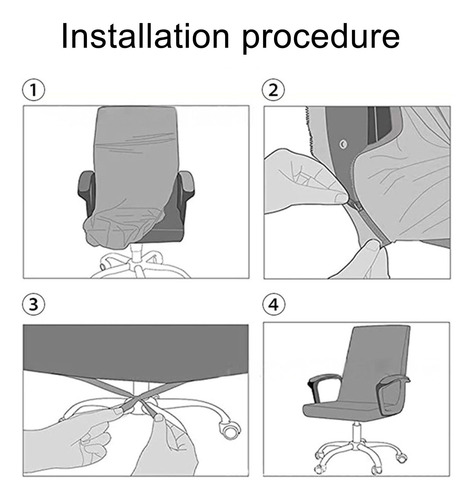 Installation procedure

①

②

③

④