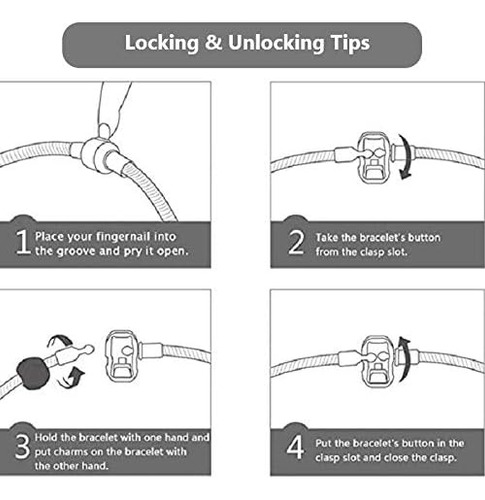 Locking & Unlocking Tips

1 Place your fingernail into the groove and pry it open.

2 Take the bracelet's button from the clasp slot.

3 Hold the bracelet with one hand and put charms on the bracelet with the other hand.

4 Put the bracelet's button in the clasp slot and close the clasp.