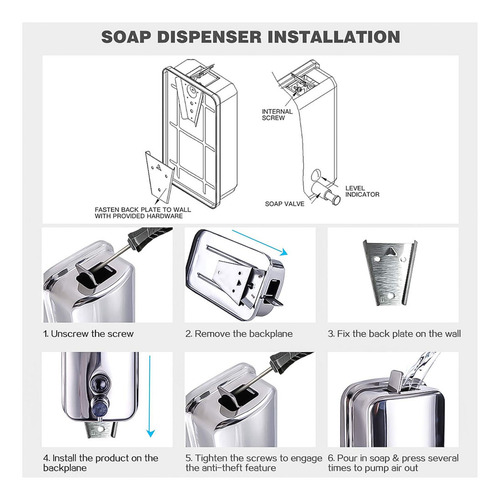 SOAP DISPENSER INSTALLATION

FASTEN BACK PLATE TO WALL WITH PROVIDED HARDWARE

INTERNAL SCREW

LEVEL INDICATOR

SOAP VALVE

1. Unscrew the screw

2. Remove the backplane

3. Fix the back plate on the wall

4. Install the product on the backplane

5. Tighten the screws to engage the anti-theft feature

6. Pour in soap & press several times to pump air out