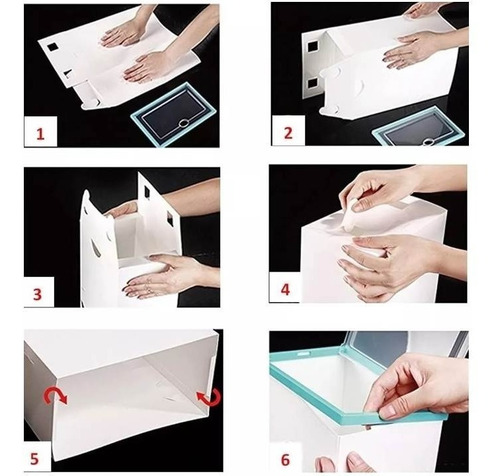 1

2

3

4

5

6