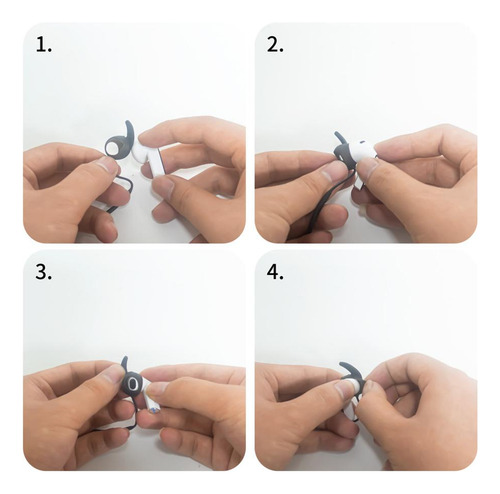 1.

2.

3.

4.