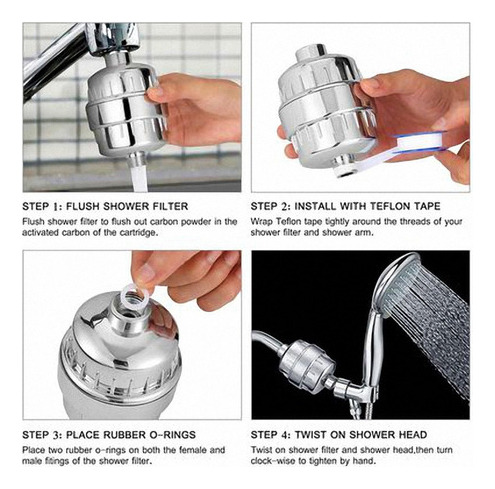 STEP 1: FLUSH SHOWER FILTER

Flush shower filter to flush out carbon powder in the activated carbon of the cartridge.

STEP 2: INSTALL WITH TEFLON TAPE

Wrap Teflon tape tightly around the threads of your shower filter and shower arm.

STEP 3: PLACE RUBBER O-RINGS

Place two rubber o-rings on both the female and male fitings of the shower filter.

STEP 4: TWIST ON SHOWER HEAD

Twist on shower filter and shower head,then turn clock-wise to tighten by hand.