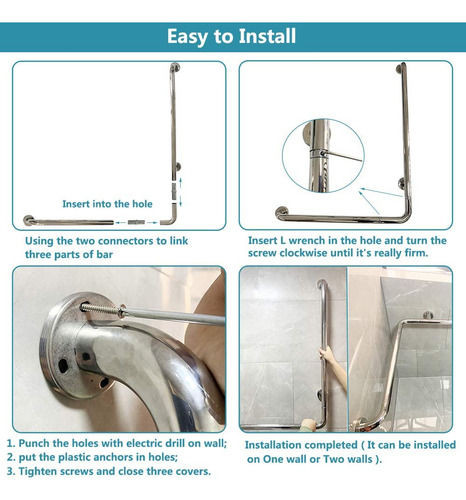 Easy to Install

Insert into the hole

Using the two connectors to link three parts of bar

Insert L wrench in the hole and turn the screw clockwise until it's really firm.

1. Punch the holes with electric drill on wall;
2. put the plastic anchors in holes;
3. Tighten screws and close three covers.

Installation completed ( It can be installed on One wall or Two walls ).