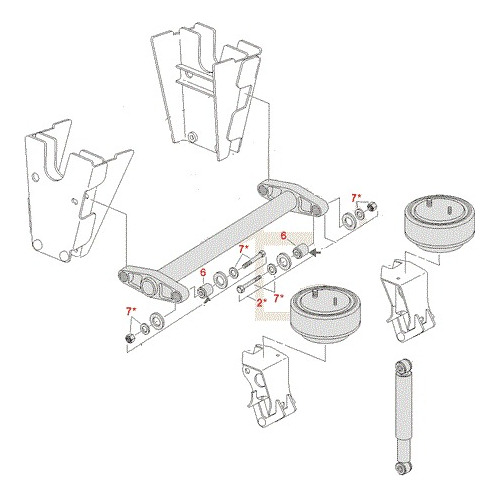 7*
6
7*
6
2*
7*
7*