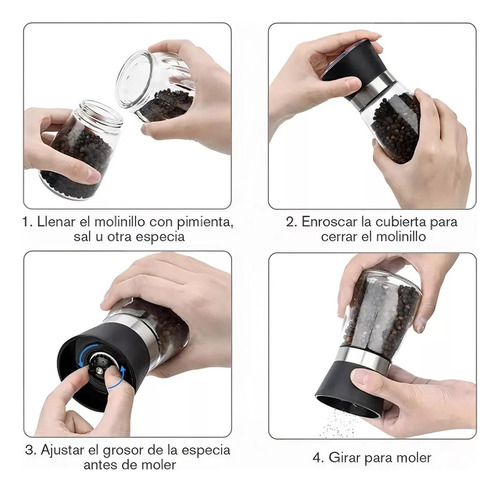 1. Llenar el molinillo con pimienta, sal u otra especia

2. Enroscar la cubierta para cerrar el molinillo

3. Ajustar el grosor de la especia antes de moler

4. Girar para moler