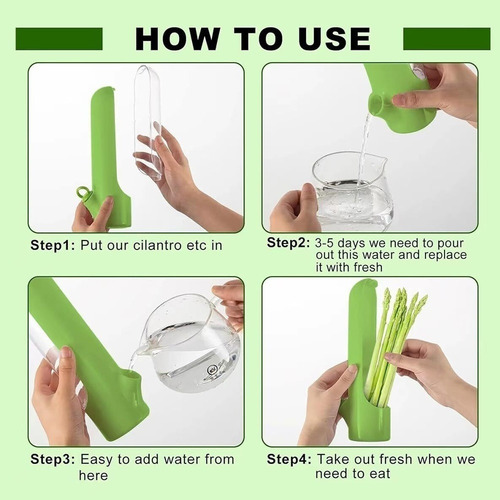 HOW TO USE

Step1: Put our cilantro etc in

Step2: 3-5 days we need to pour out this water and replace it with fresh

Step3: Easy to add water from here

Step4: Take out fresh when we need to eat