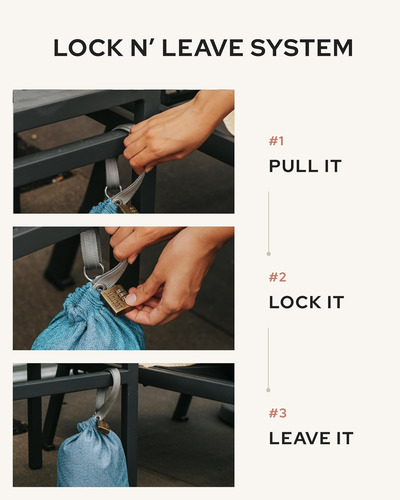 LOCK N' LEAVE SYSTEM

#1
PULL IT

#2
LOCK IT

#3
LEAVE IT