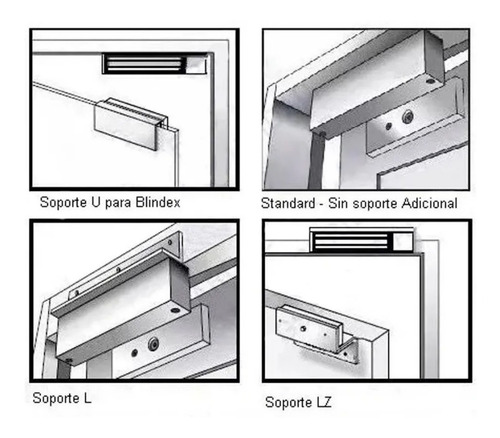 Soporte U para Blindex

Standard - Sin soporte Adicional

Soporte L

Soporte LZ